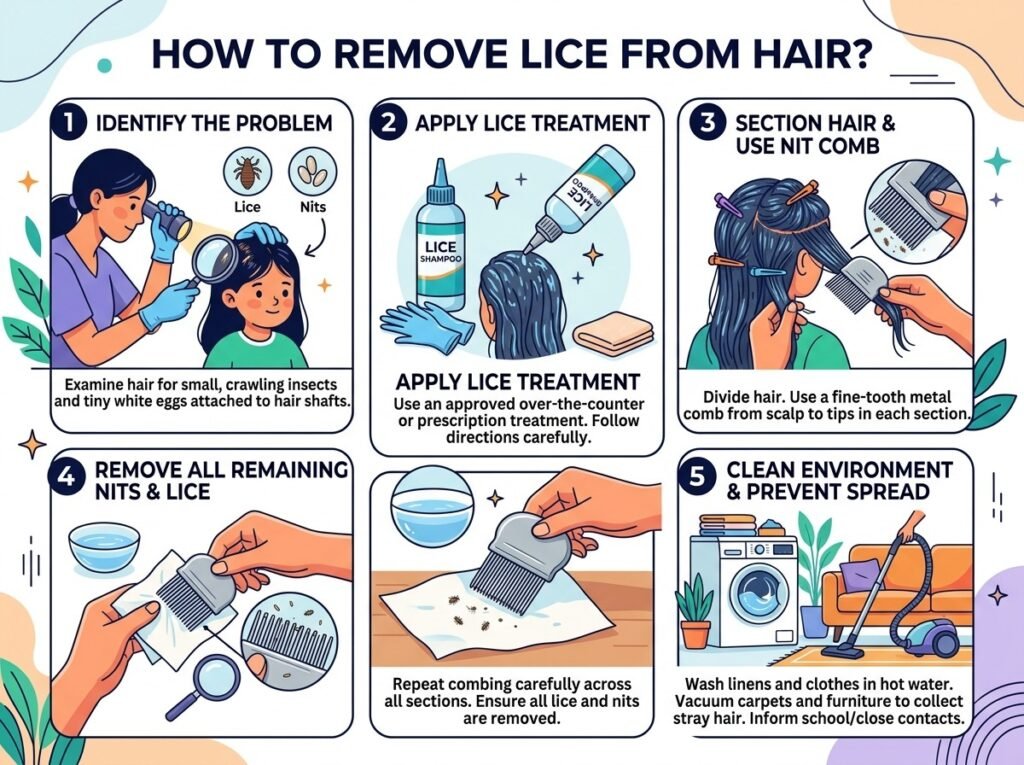 HOW TO REMOVE LICE FROM HAIR?

1 IDENTIFY THE PROBLEM

Lice

Nits

Examine hair for small, crawling insects and tiny white eggs attached to hair shafts.

2 APPLY LICE TREATMENT

LICE SHAMPOO

LICE SHAMPOO

APPLY LICE TREATMENT

Use an approved over-the-counter or prescription treatment. Follow directions carefully.

3 SECTION HAIR & USE NIT COMB

Divide hair. Use a fine-tooth metal comb from scalp to tips in each section.

4 REMOVE ALL REMAINING NITS & LICE

Repeat combing carefully across all sections. Ensure all lice and nits are removed.

5 CLEAN ENVIRONMENT & PREVENT SPREAD

Wash linens and clothes in hot water. Vacuum carpets and furniture to collect stray hair. Inform school/close contacts.